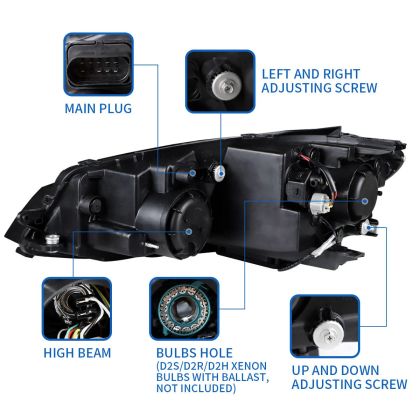 MAIN PLUG

LEFT AND RIGHT ADJUSTING SCREW

HIGH BEAM

BULBS HOLE (D2S/D2R/D2H XENON BULBS WITH BALLAST, NOT INCLUDED)

UP AND DOWN ADJUSTING SCREW