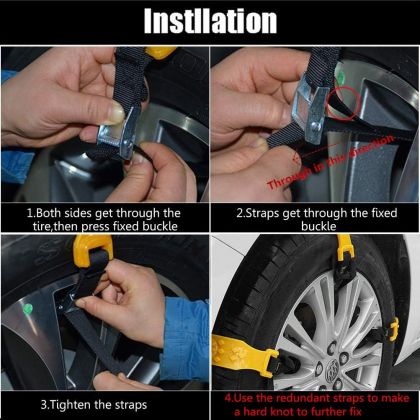 Instllation

Through in this direction

1.Both sides get through the tire,then press fixed buckle

2.Straps get through the fixed buckle

3.Tighten the straps

4.Use the redundant straps to make a hard knot to further fix